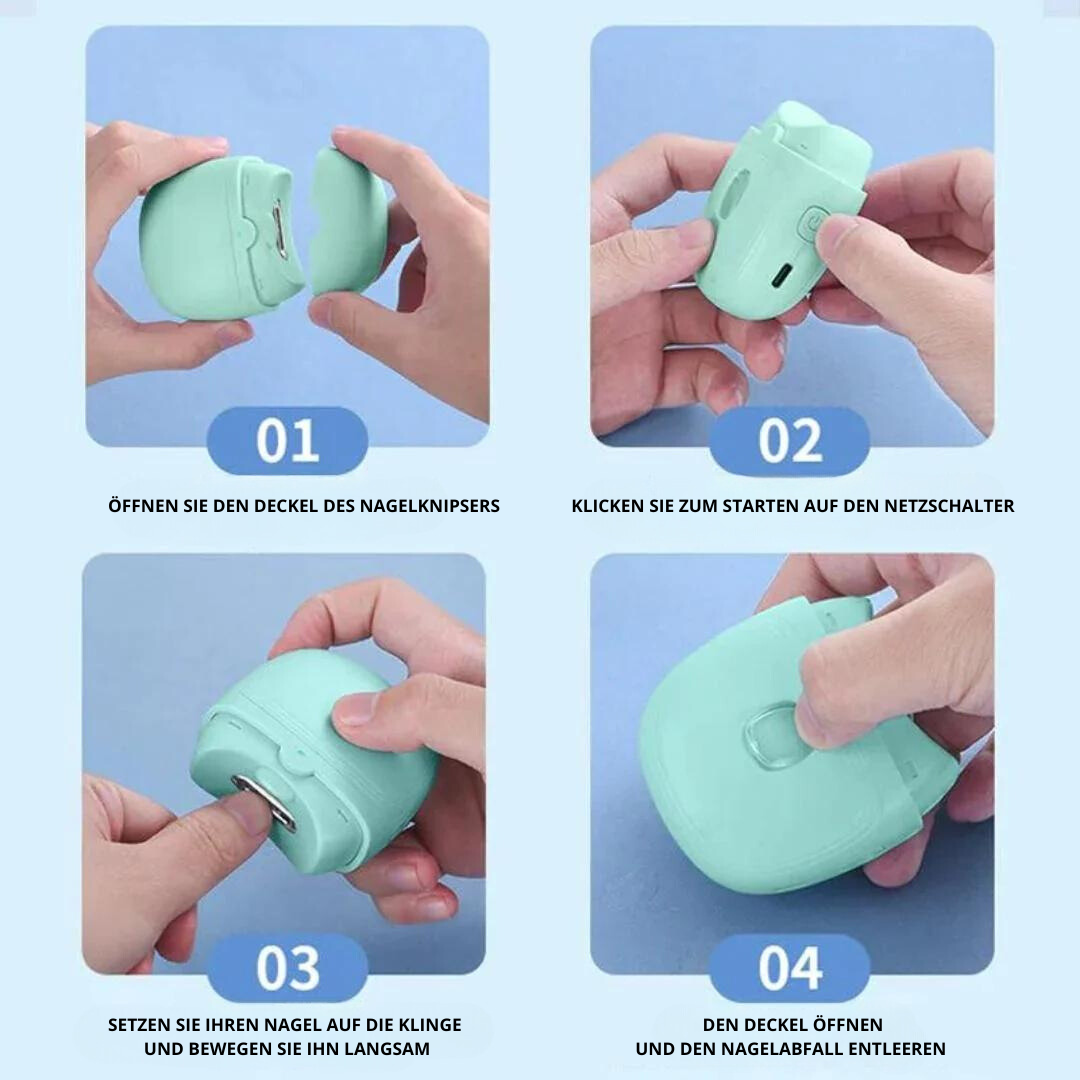 01

ÖFFNEN SIE DEN DECKEL DES NAGELKNIPSERS

02

KLICKEN SIE ZUM STARTEN AUF DEN NETZSCHALTER

03

SETZEN SIE IHREN NAGEL AUF DIE KLINGE UND BEWEGEN SIE IHN LANGSAM

04

DEN DECKEL ÖFFNEN UND DEN NAGELABFALL ENTLEEREN