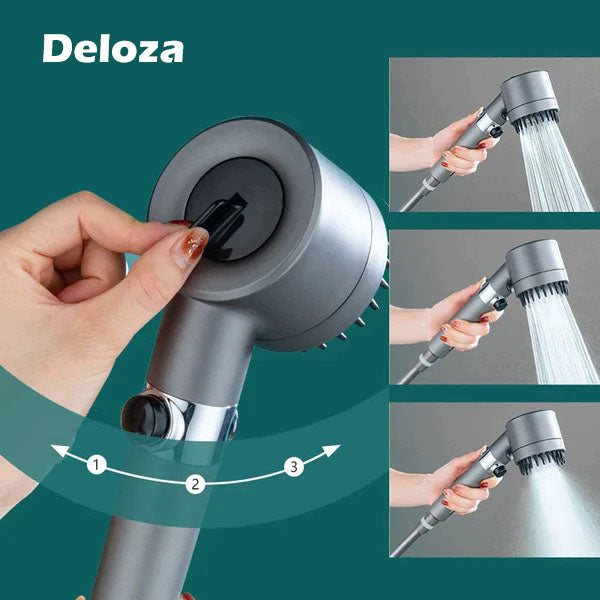 Deloza

1
2
3