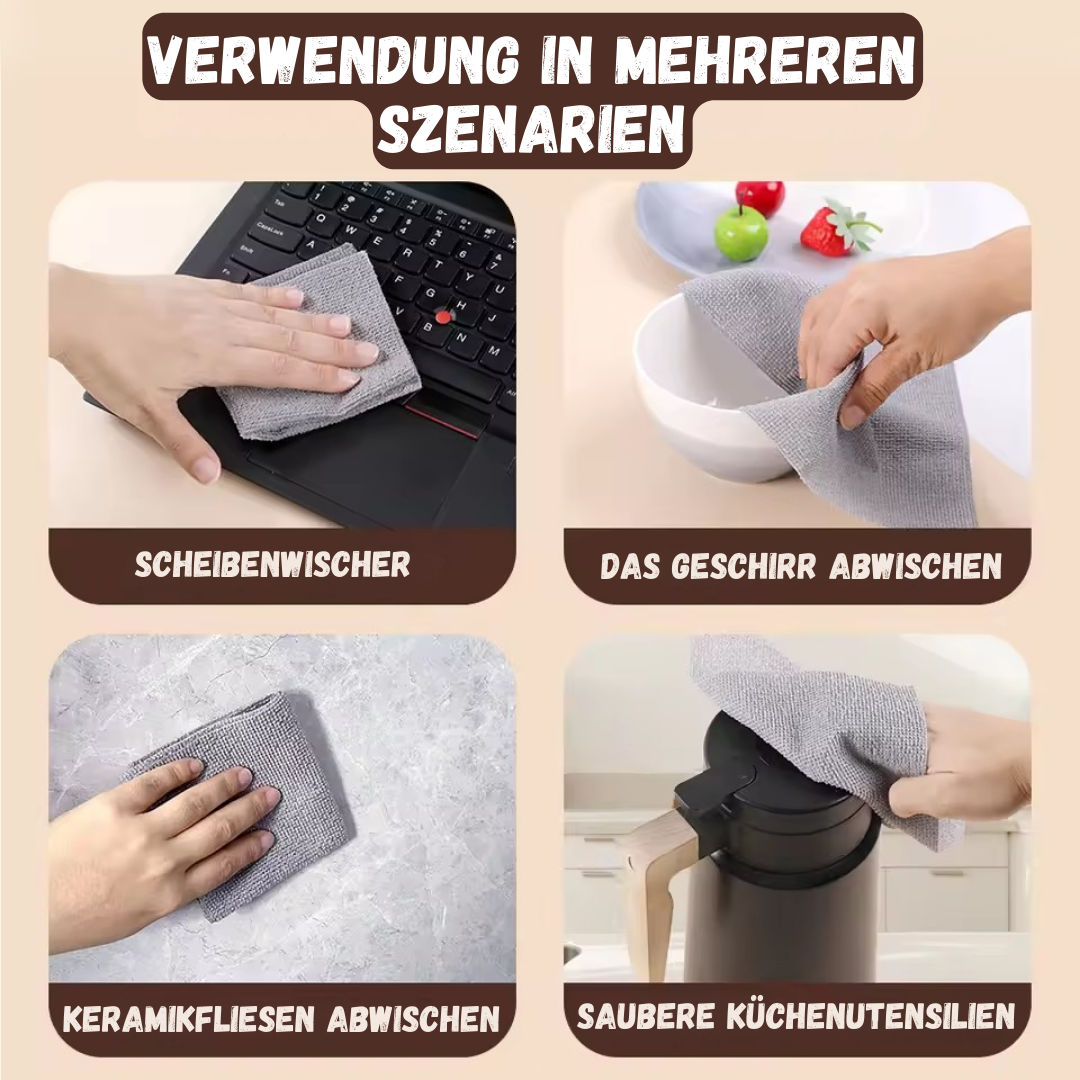 VERWENDUNG IN MEHREREN SZENARIEN

SCHEIBENWISCHER

DAS GESCHIRR ABWISCHEN

KERAMIKFLIESEN ABWISCHEN

SAUBERE KÜCHENUTENSILIEN