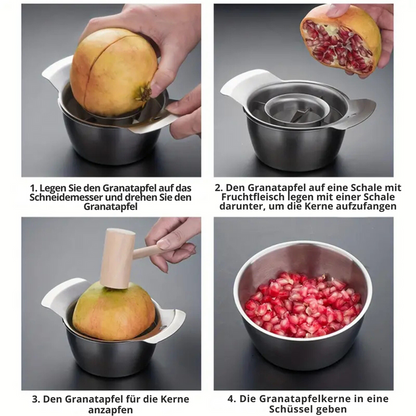 1. Legen Sie den Granatapfel auf das Schneidemesser und drehen Sie den Granatapfel

2. Den Granatapfel auf eine Schale mit Fruchtfleisch legen mit einer Schale darunter, um die Kerne aufzufangen

3. Den Granatapfel für die Kerne anzapfen

4. Die Granatapfelkerne in eine Schüssel geben