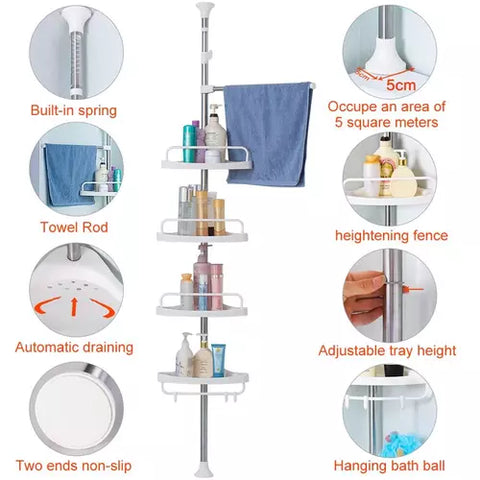 Built-in spring

Towel Rod

Automatic draining

Two ends non-slip

5cm

5cm

Occupe an area of 5 square meters

heightening fence

Adjustable tray height

Hanging bath ball