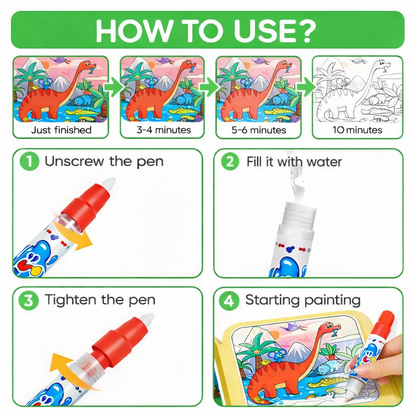 HOW TO USE?

Just finished

3-4 minutes

5-6 minutes

10 minutes

1 Unscrew the pen

2 Fill it with water

3 Tighten the pen

4 Starting painting