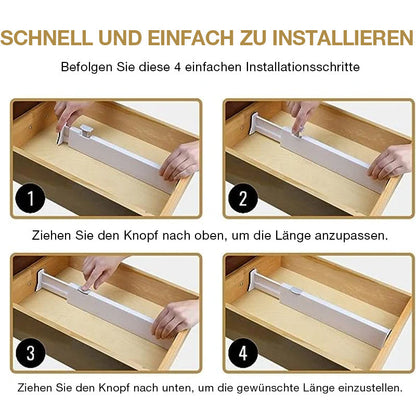 SCHNELL UND EINFACH ZU INSTALLIEREN

Befolgen Sie diese 4 einfachen Installationsschritte

1

2

Ziehen Sie den Knopf nach oben, um die Länge anzupassen.

3

4

Ziehen Sie den Knopf nach unten, um die gewünschte Länge einzustellen.