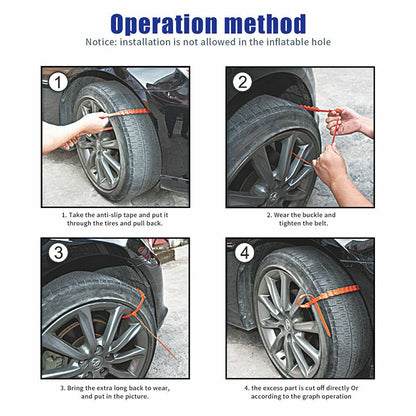 Operation method
Notice: installation is not allowed in the inflatable hole

1

1. Take the anti-slip tape and put it through the tires and pull back.

2

2. Wear the buckle and tighten the belt.

3

3. Bring the extra long back to wear, and put in the picture.

4

4. the excess part is cut off directly Or according to the graph operation