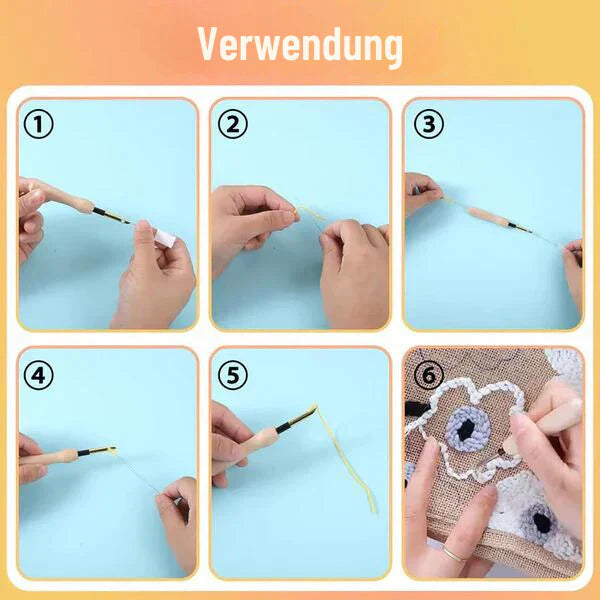 Verwendung

①

②

③

④

⑤

⑥