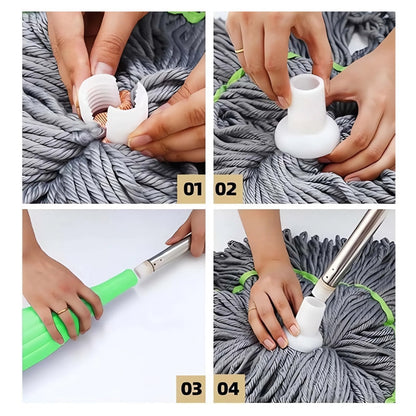 01 02

03 04