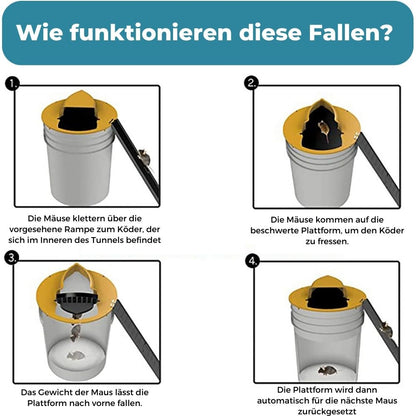 Wie funktionieren diese Fallen?

1.

Die Mäuse klettern über die vorgesehene Rampe zum Köder, der sich im Inneren des Tunnels befindet

2.

Die Mäuse kommen auf die beschwerte Plattform, um den Köder zu fressen.

3.

Das Gewicht der Maus lässt die Plattform nach vorne fallen.

4.

Die Plattform wird dann automatisch für die nächste Maus zurückgesetzt