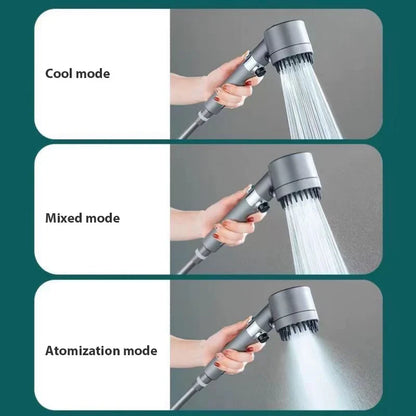 Cool mode

Mixed mode

Atomization mode