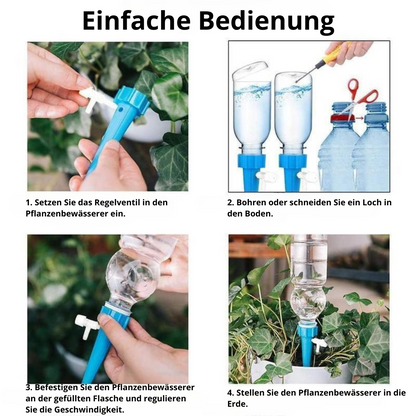 Einfache Bedienung

1. Setzen Sie das Regelventil in den Pflanzenbewässerer ein.

2. Bohren oder schneiden Sie ein Loch in den Boden.

3. Befestigen Sie den Pflanzenbewässerer an der gefüllten Flasche und regulieren Sie die Geschwindigkeit.

4. Stellen Sie den Pflanzenbewässerer in die Erde.