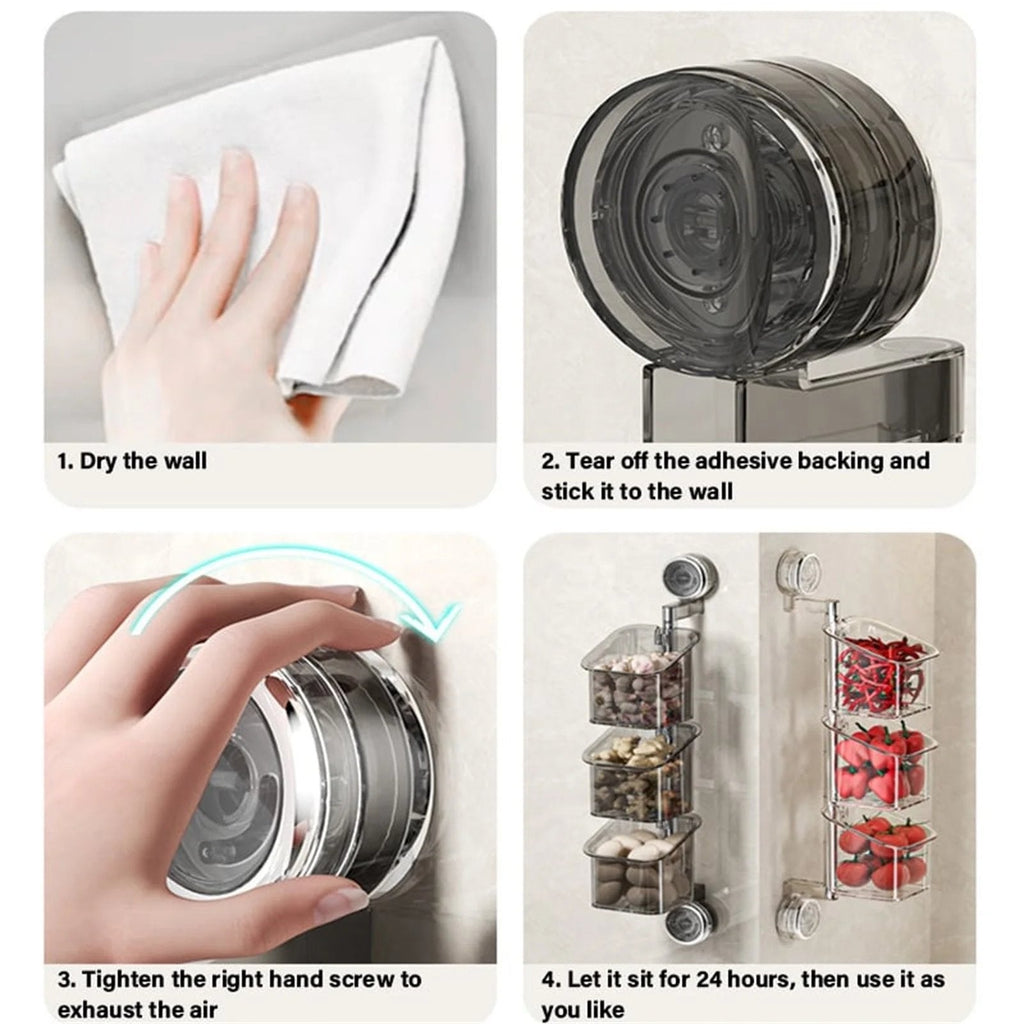 1. Dry the wall

2. Tear off the adhesive backing and stick it to the wall

3. Tighten the right hand screw to exhaust the air

4. Let it sit for 24 hours, then use it as you like