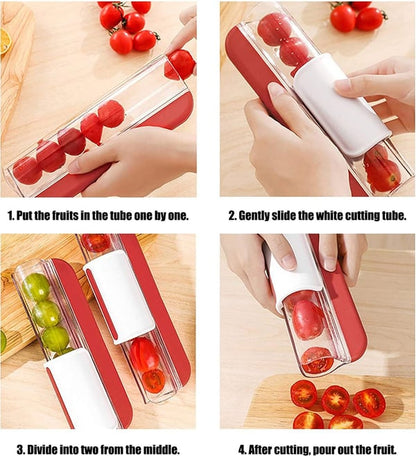 1. Put the fruits in the tube one by one.

2. Gently slide the white cutting tube.

3. Divide into two from the middle.

4. After cutting, pour out the fruit.