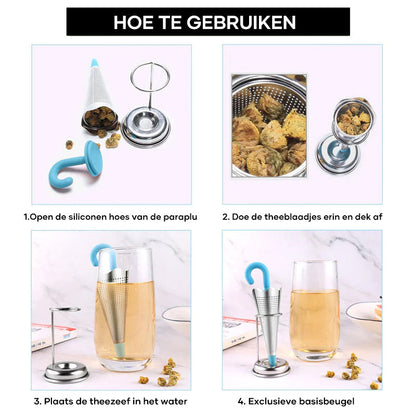 HOE TE GEBRUIKEN

1.Open de siliconen hoes van de paraplu

2. Doe de theeblaadjes erin en dek af

3. Plaats de theezeef in het water

4. Exclusieve basisbeugel