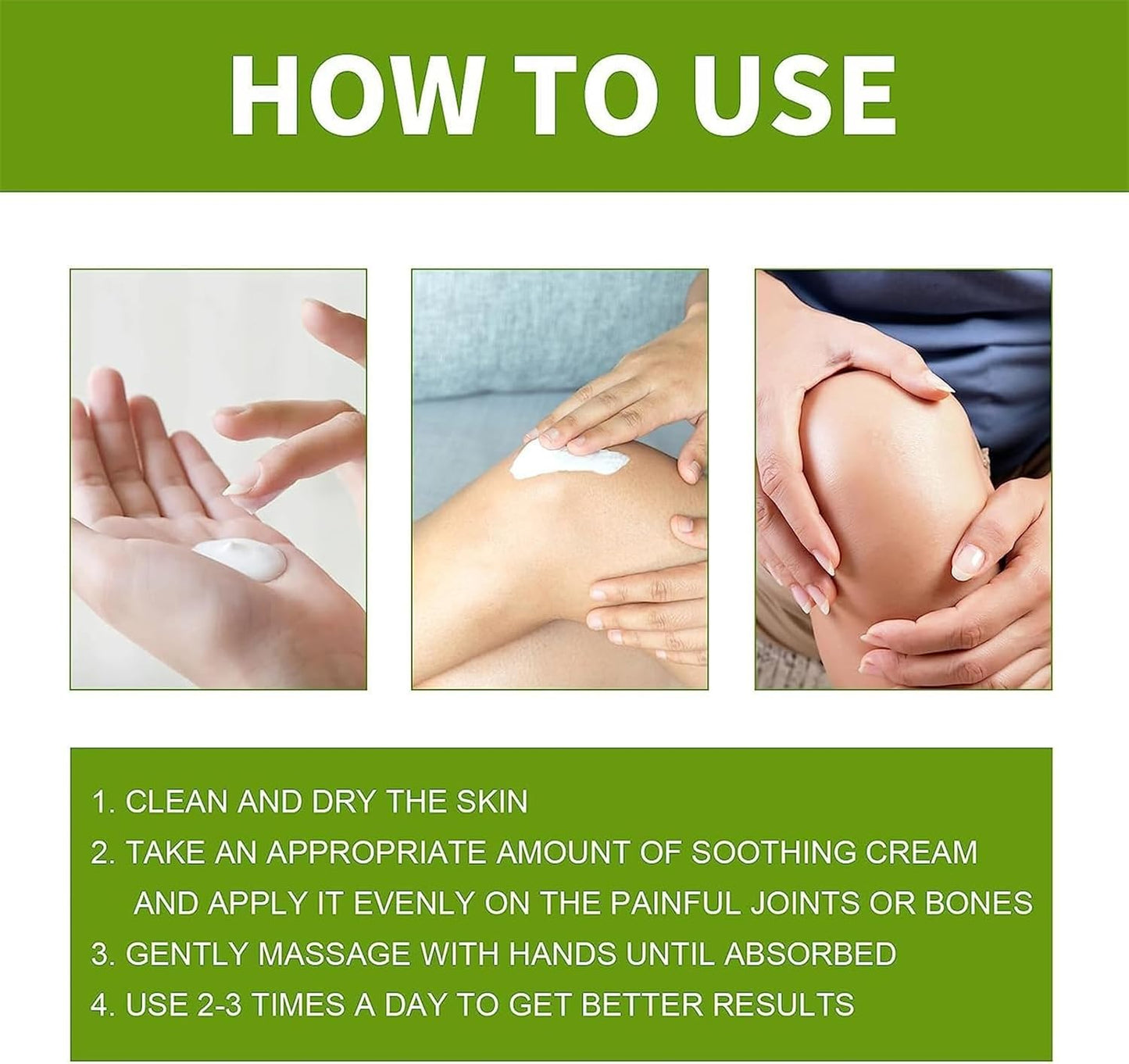 HOW TO USE

1. CLEAN AND DRY THE SKIN

2. TAKE AN APPROPRIATE AMOUNT OF SOOTHING CREAM AND APPLY IT EVENLY ON THE PAINFUL JOINTS OR BONES

3. GENTLY MASSAGE WITH HANDS UNTIL ABSORBED

4. USE 2-3 TIMES A DAY TO GET BETTER RESULTS