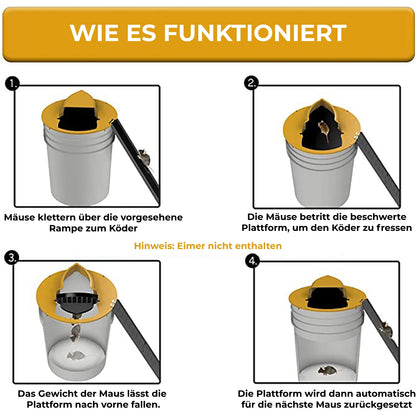 WIE ES FUNKTIONIERT

1.

Mäuse klettern über die vorgesehene Rampe zum Köder

2.

Die Mäuse betritt die beschwerte Plattform, um den Köder zu fressen

Hinweis: Eimer nicht enthalten

3.

Das Gewicht der Maus lässt die Plattform nach vorne fallen.

4.

Die Plattform wird dann automatisch für die nächste Maus zurückgesetzt