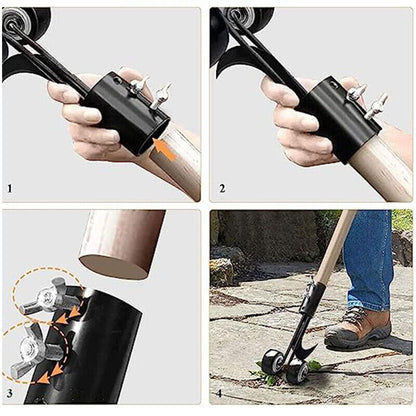 1

2

3

4